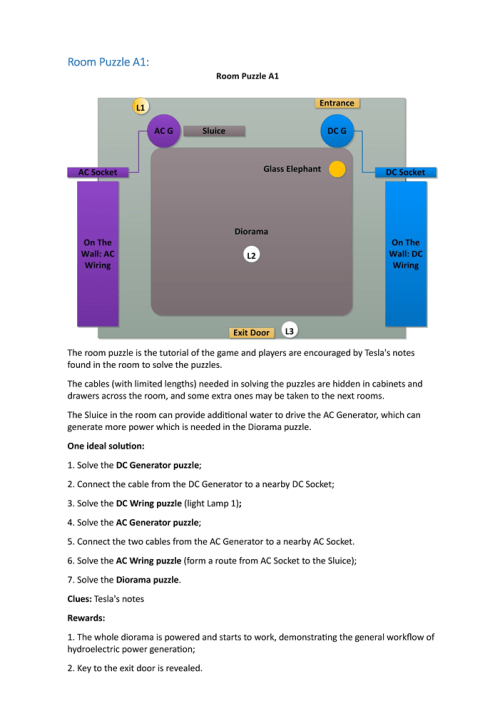 Room Puzzle A1:

Room Puzzle A1

L1

Entrance

AC G

Sluice

DC G

AC Socket

Glass Elephant

DC Socket

On The Wall: AC Wiring

Diorama

L2

On The Wall: DC Wiring

Exit Door

L3

The room puzzle is the tutorial of the game and players are encouraged by Tesla's notes found in the room to solve the puzzles.

The cables (with limited lengths) needed in solving the puzzles are hidden in cabinets and drawers across the room, and some extra ones may be taken to the next rooms.

The Sluice in the room can provide additional water to drive the AC Generator, which can generate more power which is needed in the Diorama puzzle.

One ideal solution:

1. Solve the DC Generator puzzle;

2. Connect the cable from the DC Generator to a nearby DC Socket;

3. Solve the DC Wring puzzle (light Lamp 1);

4. Solve the AC Generator puzzle;

5. Connect the two cables from the AC Generator to a nearby AC Socket.

6. Solve the AC Wring puzzle (form a route from AC Socket to the Sluice);

7. Solve the Diorama puzzle.

Clues: Tesla's notes

Rewards:

1. The whole diorama is powered and starts to work, demonstrating the general workflow of hydroelectric power generation;

2. Key to the exit door is revealed.